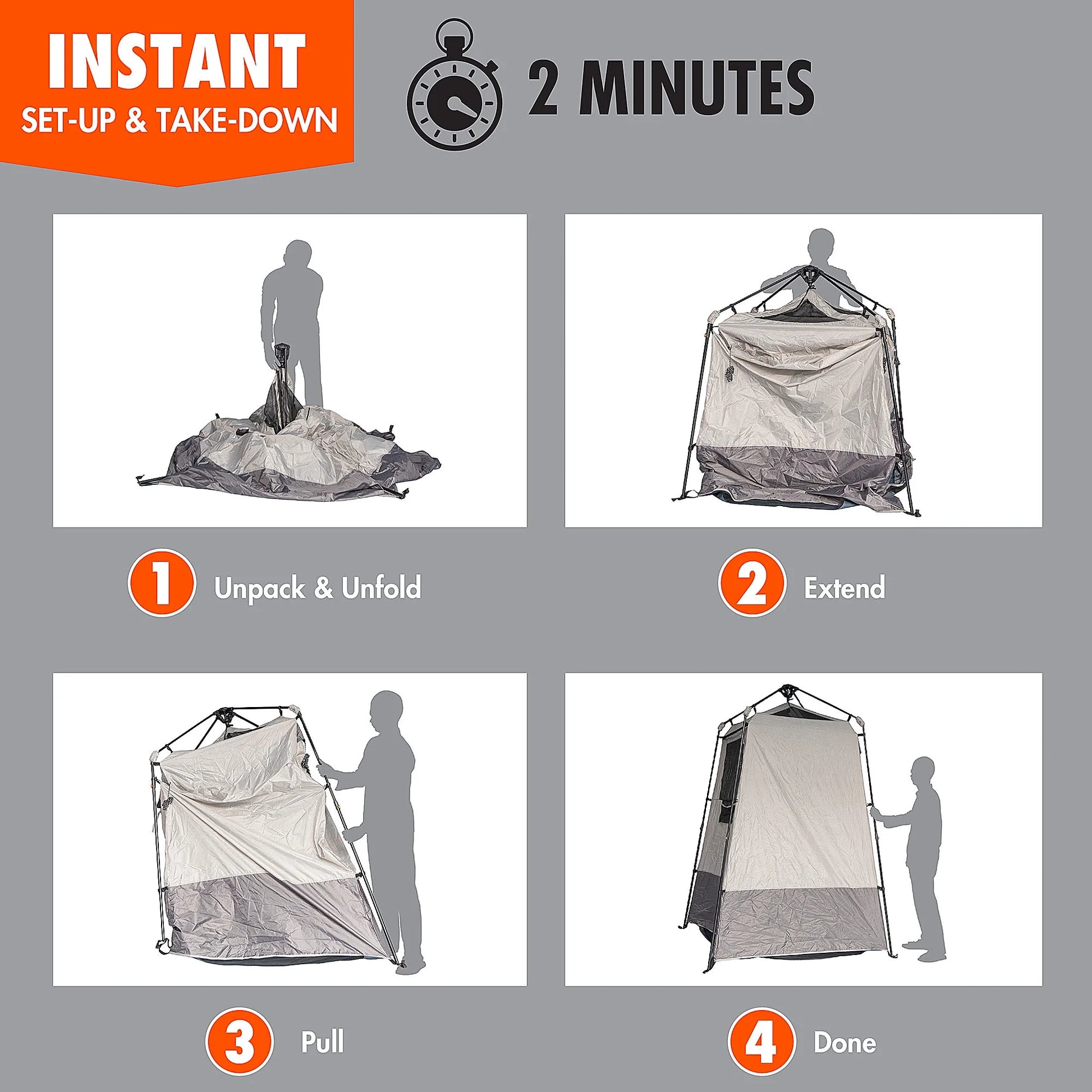 INSTANT
SET-UP & TAKE-DOWN

2 MINUTES

1 Unpack & Unfold

2 Extend

3 Pull

4 Done