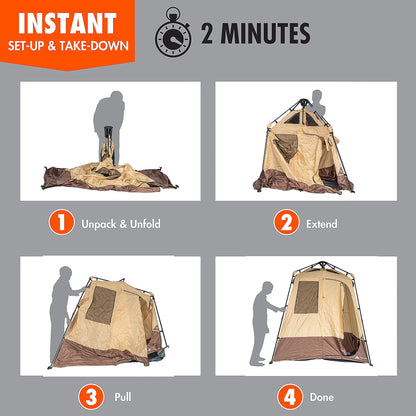 INSTANT
SET-UP & TAKE-DOWN

2 MINUTES

1 Unpack & Unfold

2 Extend

3 Pull

4 Done