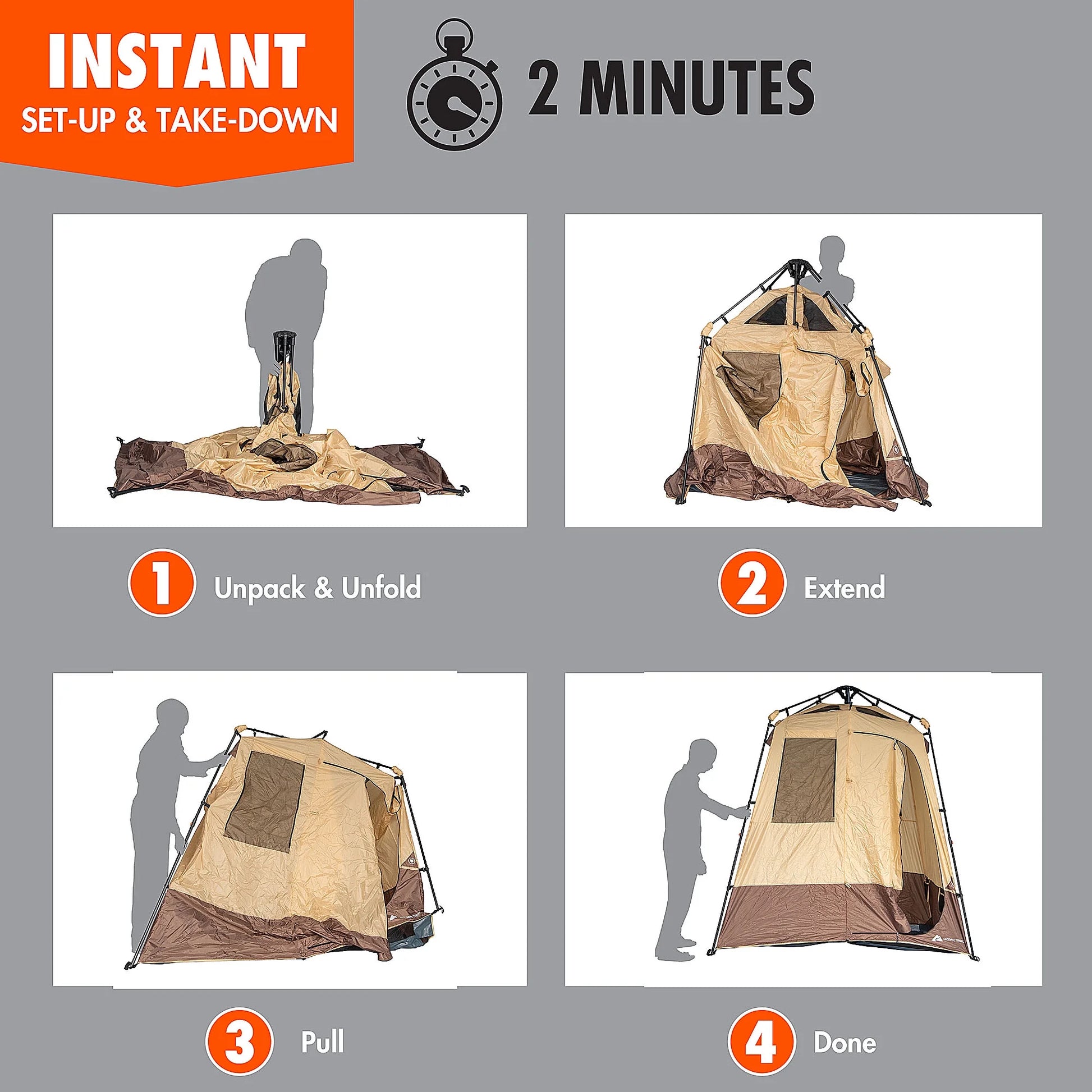 INSTANT
SET-UP & TAKE-DOWN

2 MINUTES

1 Unpack & Unfold

2 Extend

3 Pull

4 Done