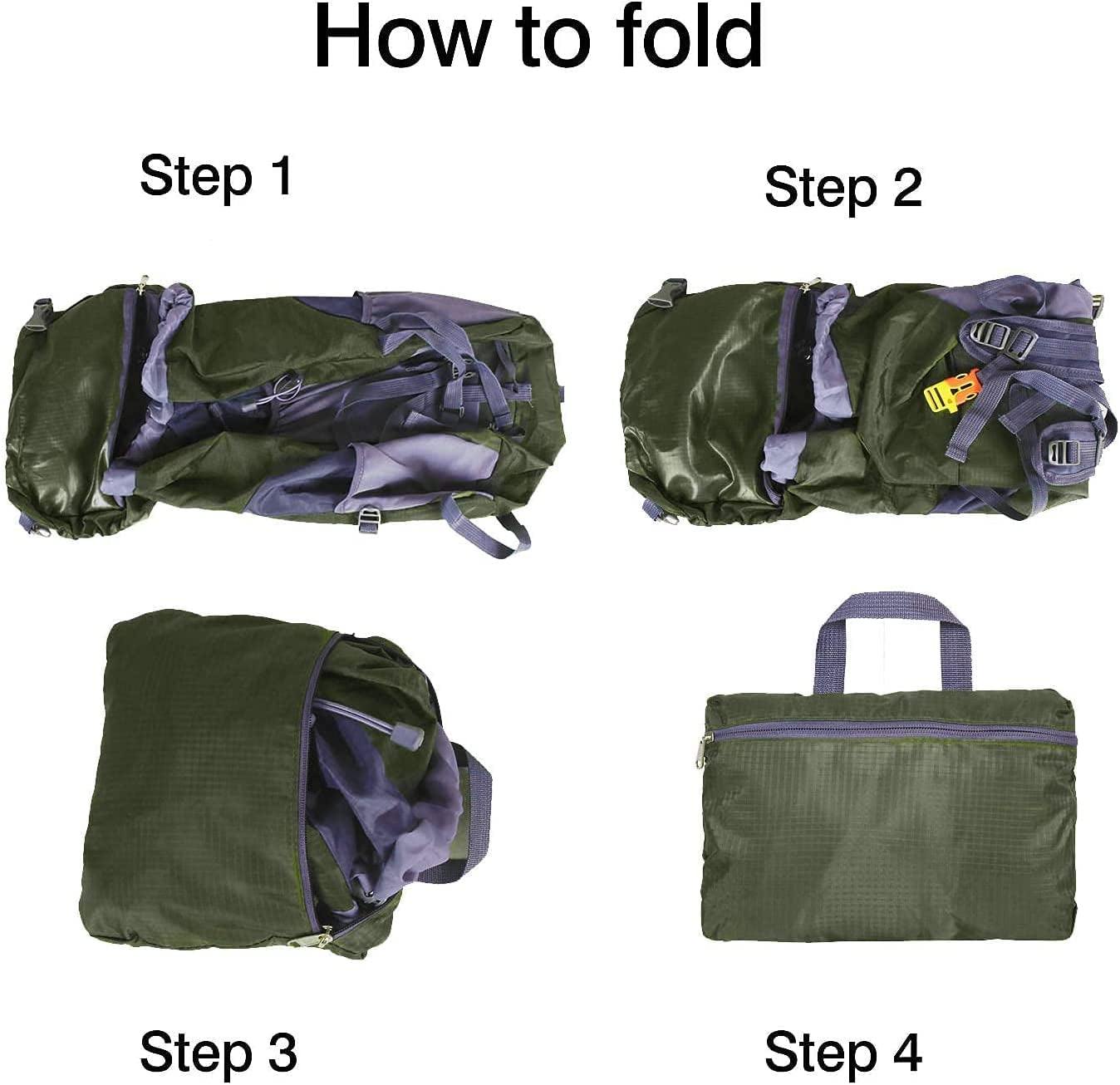 How to fold

Step 1

Step 2

Step 3

Step 4